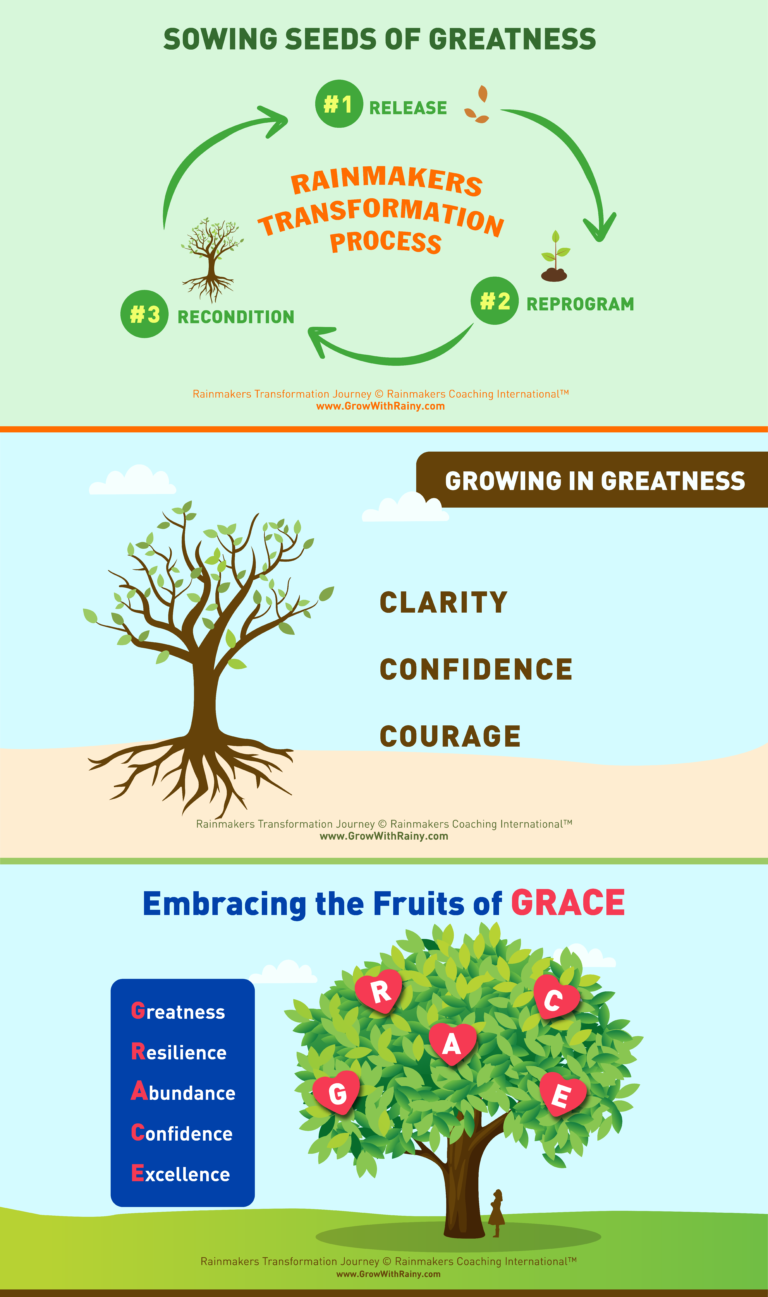 SOWING SEEDS OF GREATNESS

#1 RELEASE

RAINMAKERS TRANSFORMATION PROCESS

#2 REPROGRAM

#3 RECONDITION

Rainmakers Transformation Journey © Rainmakers Coaching International™
www.GrowWithRainy.com

GROWING IN GREATNESS

CLARITY

CONFIDENCE

COURAGE

Rainmakers Transformation Journey © Rainmakers Coaching International™
www.GrowWithRainy.com

Embracing the Fruits of GRACE

Greatness
Resilience
Abundance
Confidence
Excellence

R C A G E

Rainmakers Transformation Journey © Rainmakers Coaching International™
www.GrowWithRainy.com