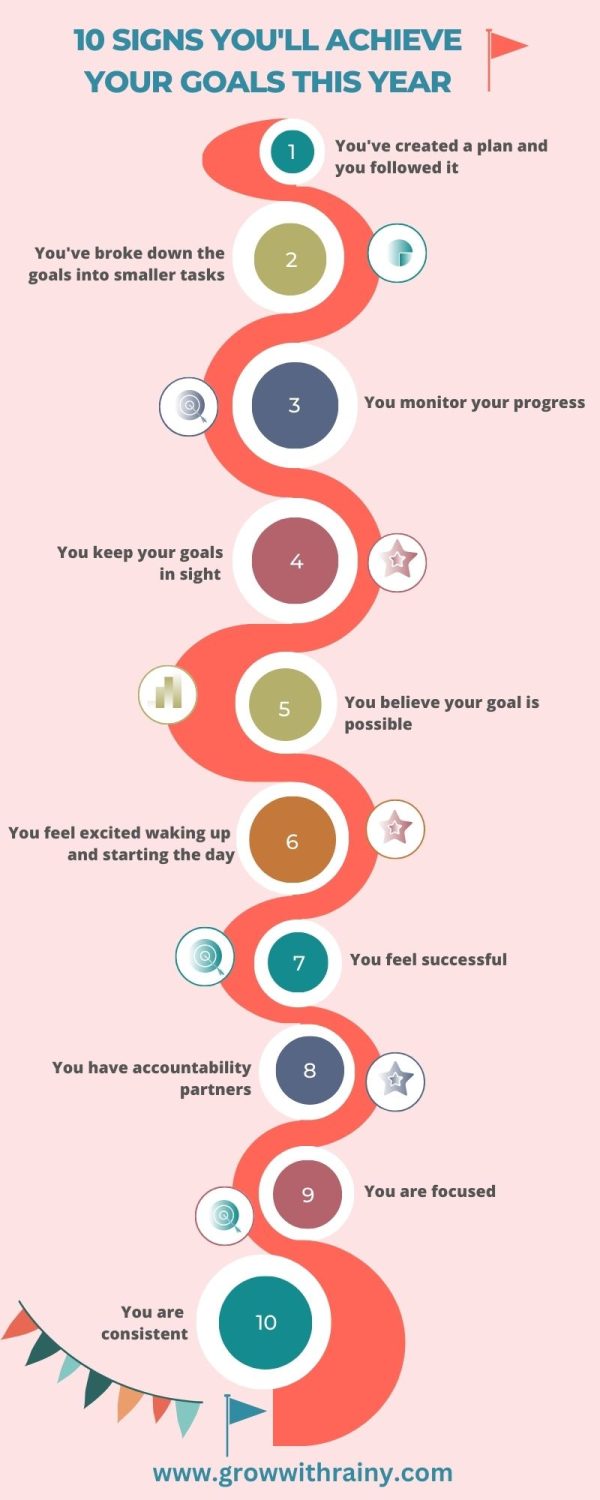 10 SIGNS YOU'LL ACHIEVE YOUR GOALS THIS YEAR

1 You've created a plan and you followed it

2 You've broke down the goals into smaller tasks

3 You monitor your progress

4 You keep your goals in sight

5 You believe your goal is possible

6 You feel excited waking up and starting the day

7 You feel successful

8 You have accountability partners

9 You are focused

10 You are consistent

www.growwithrainy.com